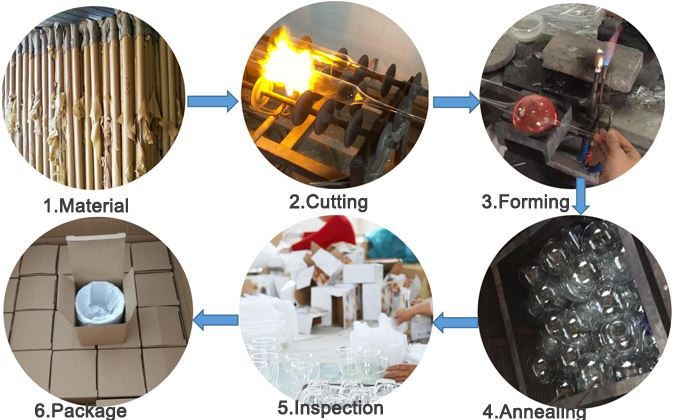 1.Material

2.Cutting

3.Forming

4.Annealing

5.Inspection

6.Package